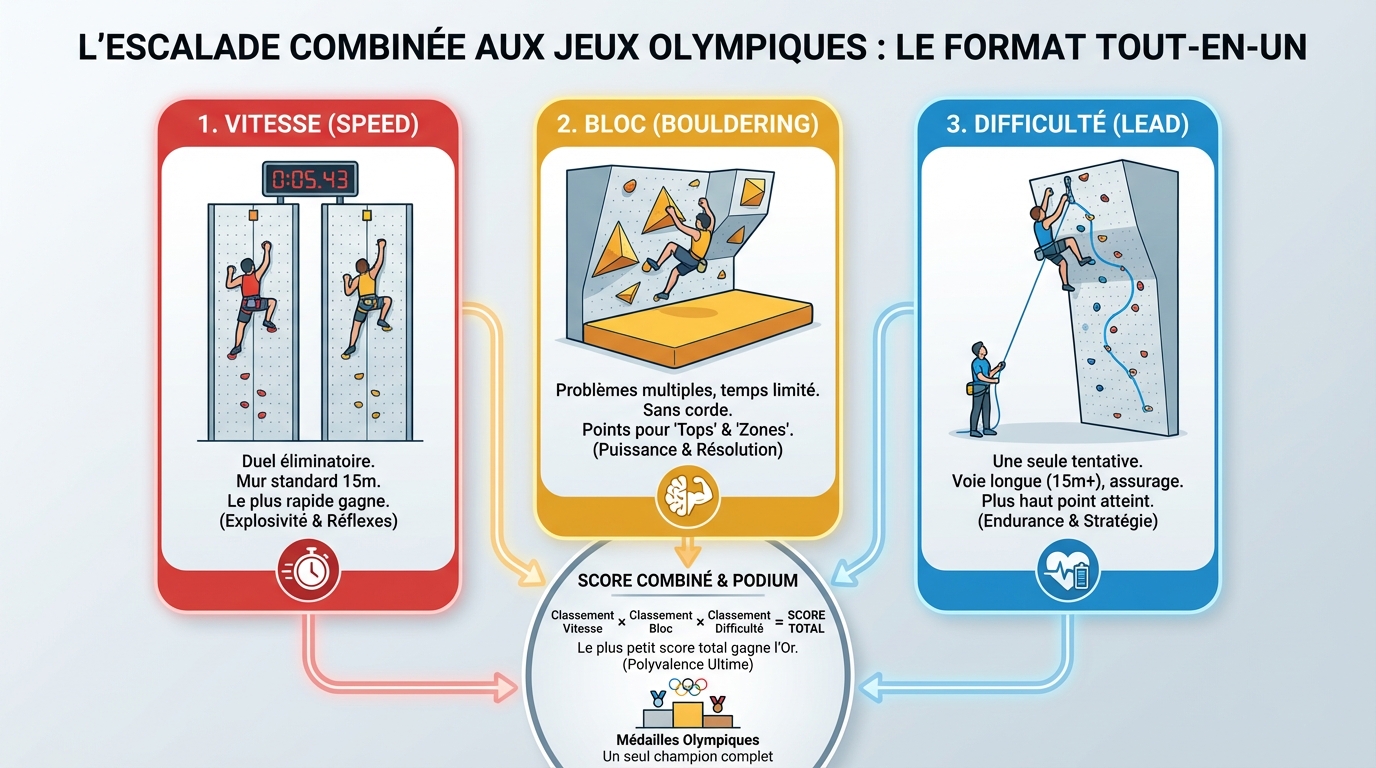 L'ESCALADE COMBINÉE AUX JEUX OLYMPIQUES : LE FORMAT TOUT-EN-UN

1. VITESSE (SPEED)

0:05.43

Duel éliminatoire.
Mur standard 15m.
Le plus rapide gagne.
(Explosivité & Réflexes)

2. BLOC (BOULDERING)

Problèmes multiples, temps limité.
Sans corde.
Points pour 'Tops' & 'Zones'.
(Puissance & Résolution)

3. DIFFICULTÉ (LEAD)

Une seule tentative.
Voie longue (15m+), assurage.
Plus haut point atteint.
(Endurance & Stratégie)

SCORE COMBINÉ & PODIUM

Classement Vitesse × Classement Bloc × Classement Difficulté = SCORE TOTAL

Le plus petit score total gagne l'Or.
(Polyvalence Ultime)

Médailles Olympiques
Un seul champion complet