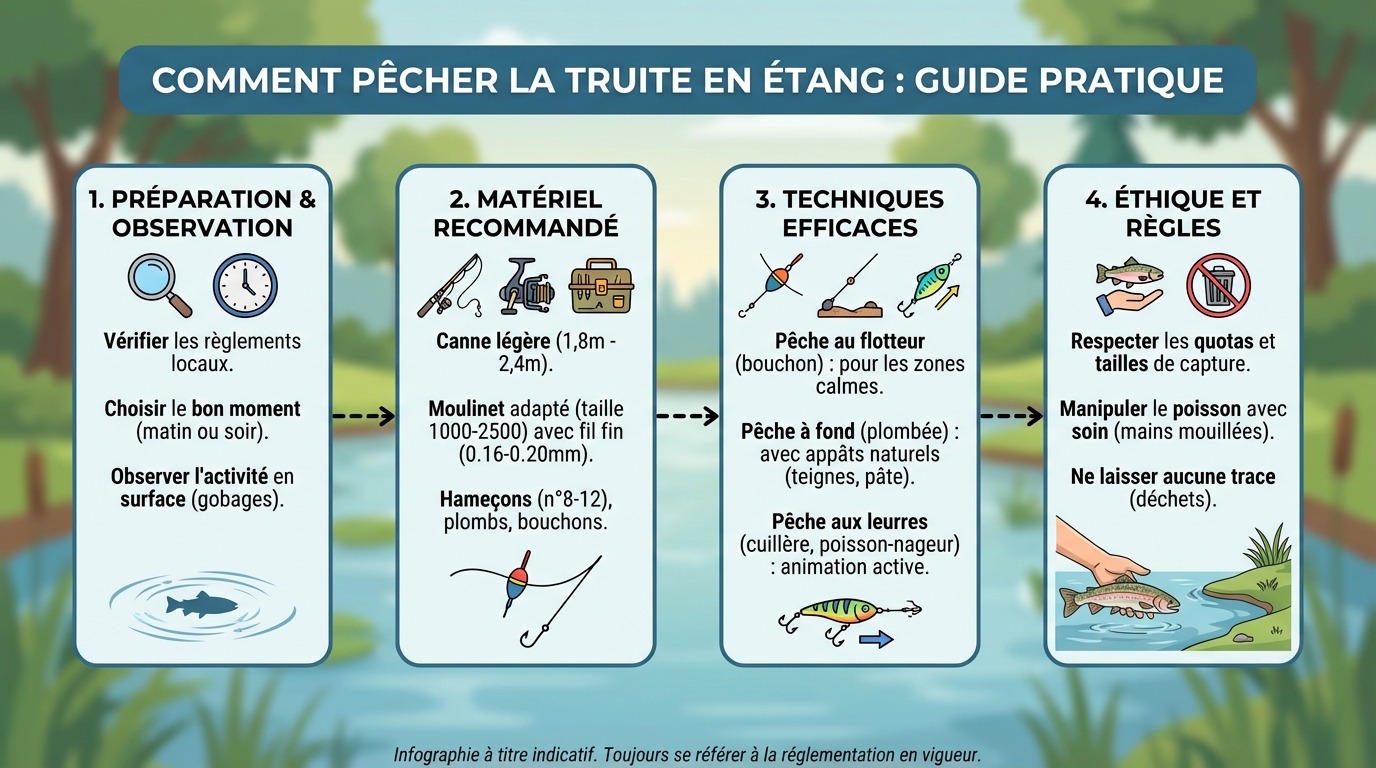 COMMENT PÊCHER LA TRUITE EN ÉTANG : GUIDE PRATIQUE

1. PRÉPARATION & OBSERVATION

Vérifier les règlements locaux.

Choisir le bon moment (matin ou soir).

Observer l'activité en surface (gobages).

2. MATÉRIEL RECOMMANDÉ

Canne légère (1,8m - 2,4m).

Moulinet adapté (taille 1000-2500) avec fil fin (0.16-0.20mm).

Hameçons (n°8-12), plombs, bouchons.

3. TECHNIQUES EFFICACES

Pêche au flotteur (bouchon) : pour les zones calmes.

Pêche à fond (plombée) : avec appâts naturels (teignes, pâte).

Pêche aux leurres (cuillère, poisson-nageur) : animation active.

4. ÉTHIQUE ET RÈGLES

Respecter les quotas et tailles de capture.

Manipuler le poisson avec soin (mains mouillées).

Ne laisser aucune trace (déchets).

Infographie à titre indicatif. Toujours se référer à la réglementation en vigueur.